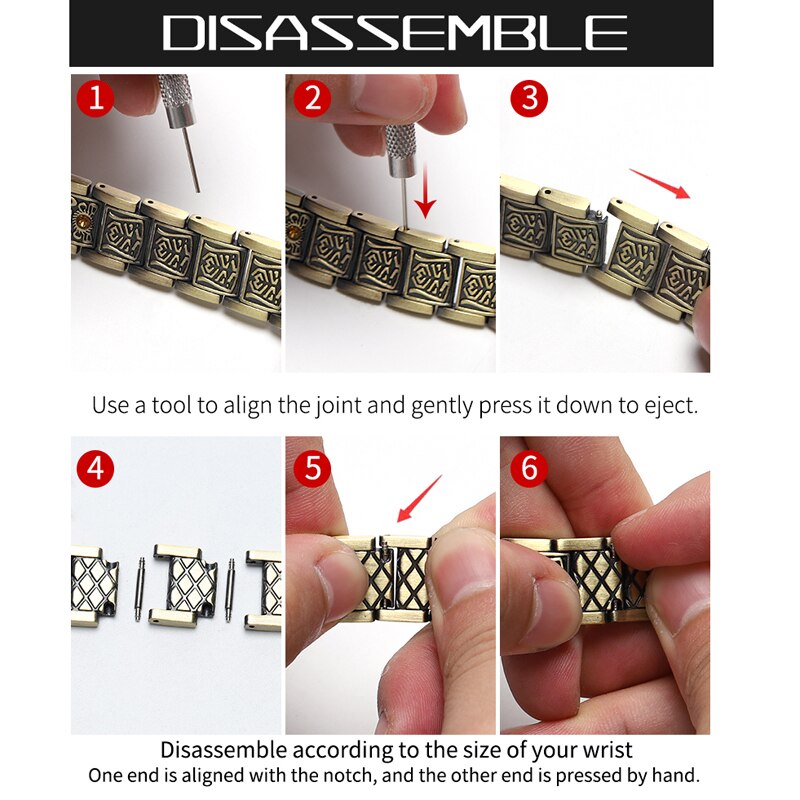 DISASSEMBLE

1

2

3

Use a tool to align the joint and gently press it down to eject.

4

5

6

Disassemble according to the size of your wrist
One end is aligned with the notch, and the other end is pressed by hand.