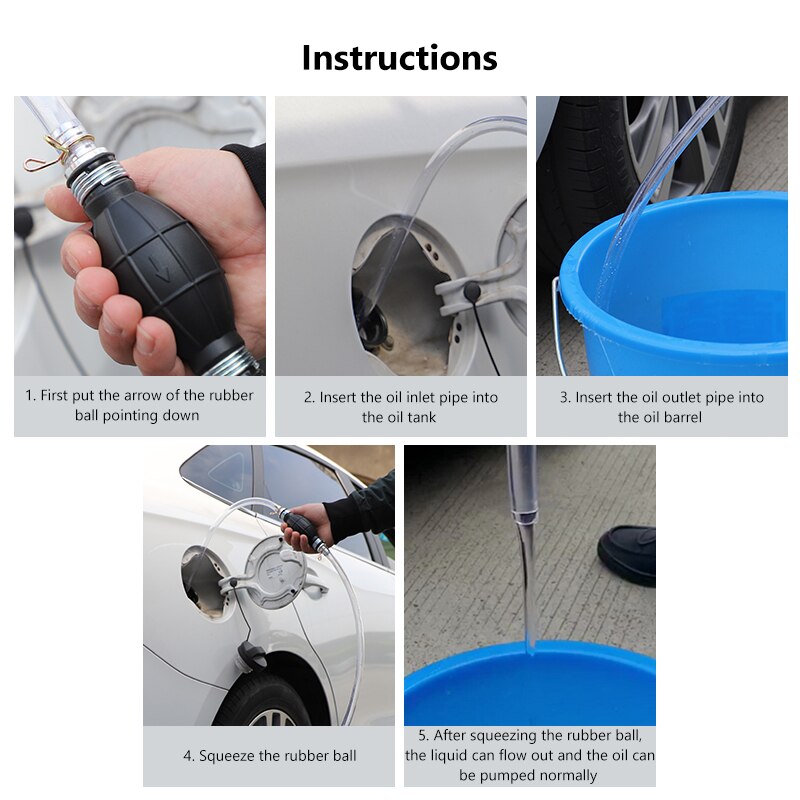 Instructions

1. First put the arrow of the rubber ball pointing down

2. Insert the oil inlet pipe into the oil tank

3. Insert the oil outlet pipe into the oil barrel

4. Squeeze the rubber ball

5. After squeezing the rubber ball, the liquid can flow out and the oil can be pumped normally