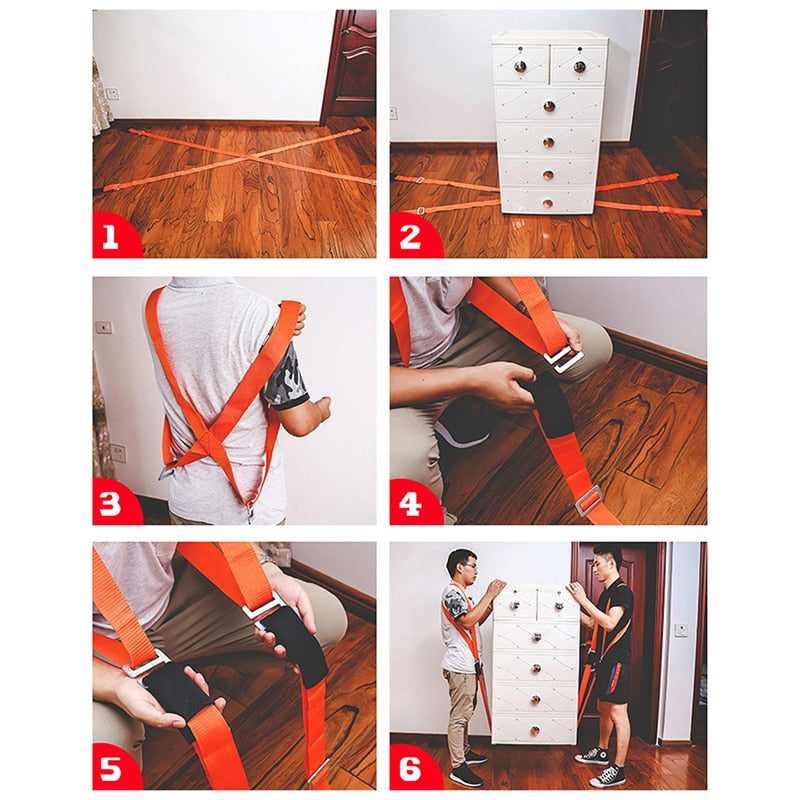 1
2
3
4
5
6